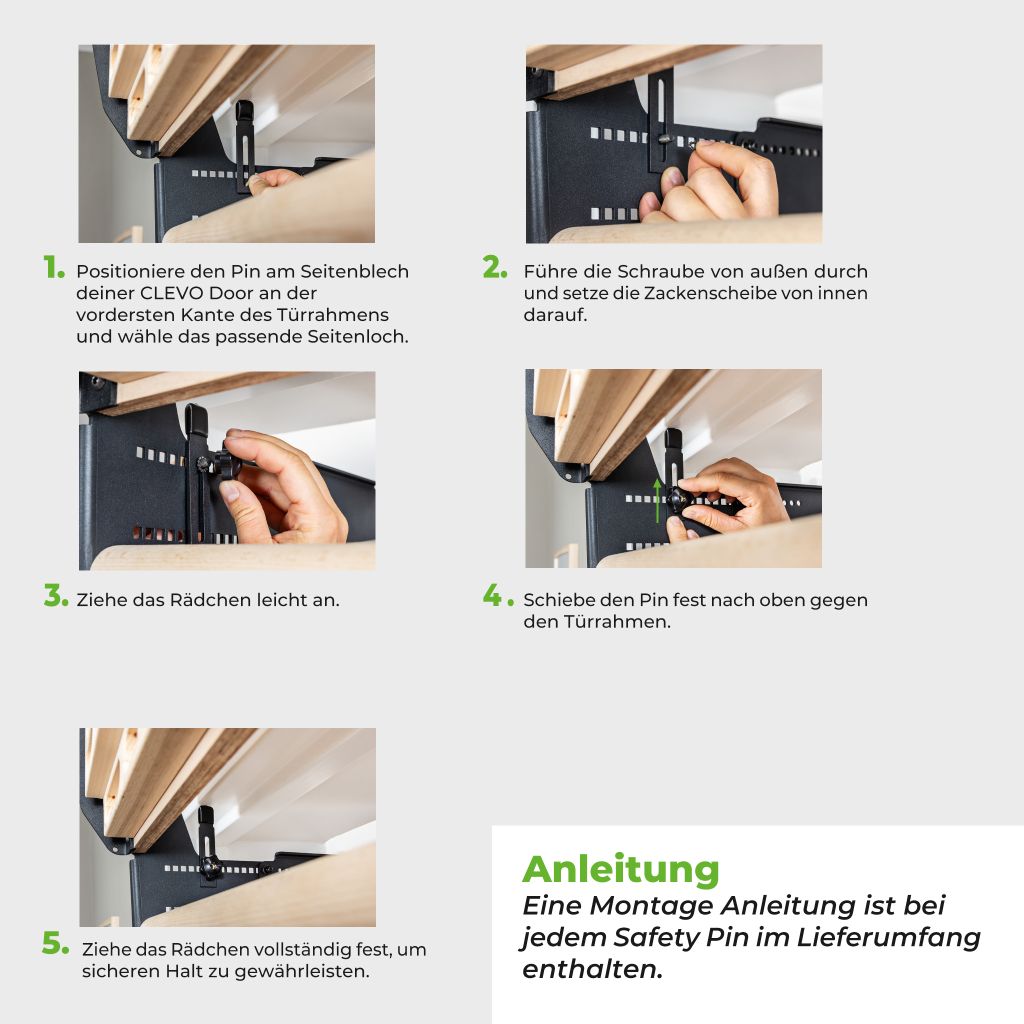 1. Positioniere den Pin am Seitenblech deiner CLEVO Door an der vordersten Kante des Türrahmens und wähle das passende Seitenloch.

2. Führe die Schraube von außen durch und setze die Zackenscheibe von innen darauf.

3. Ziehe das Rädchen leicht an.

4. Schiebe den Pin fest nach oben gegen den Türrahmen.

5. Ziehe das Rädchen vollständig fest, um sicheren Halt zu gewährleisten.

Anleitung
Eine Montage Anleitung ist bei jedem Safety Pin im Lieferumfang enthalten.