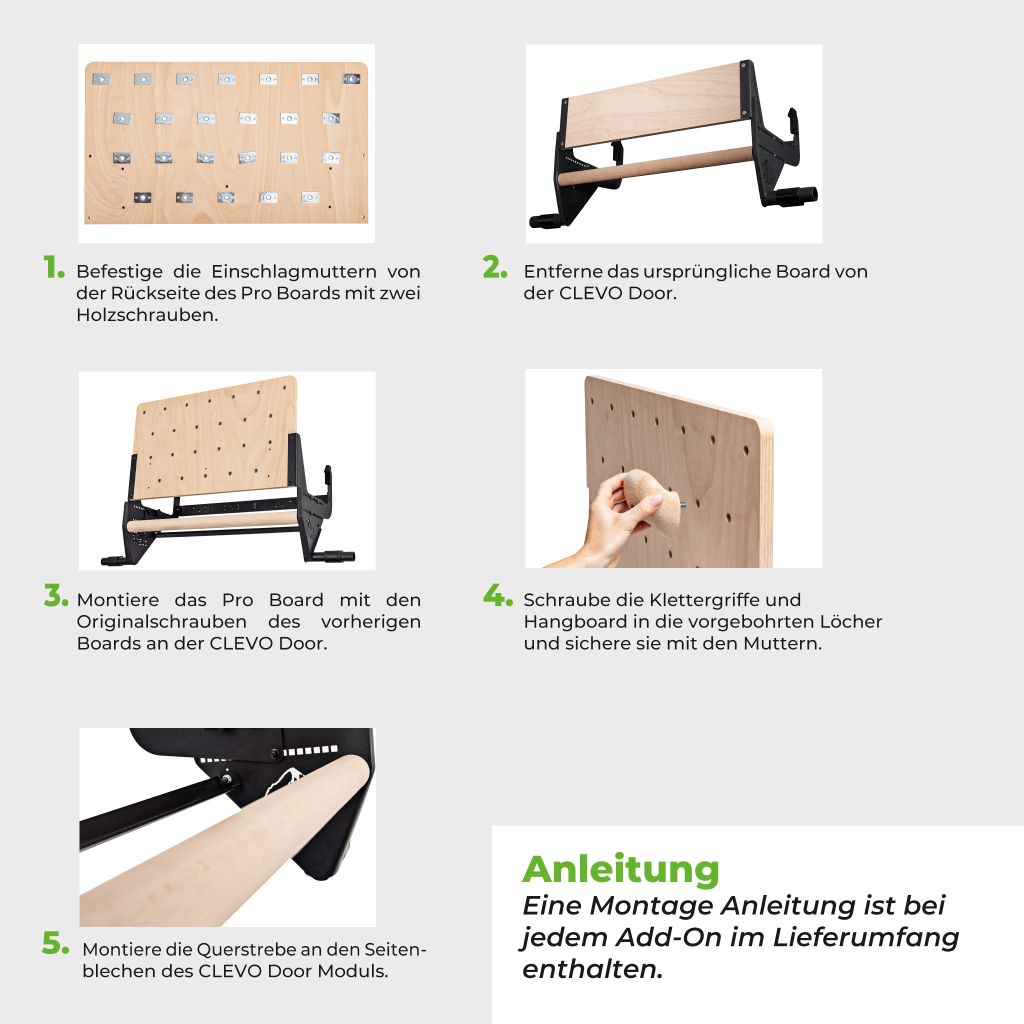 1. Befestige die Einschlagmuttern von der Rückseite des Pro Boards mit zwei Holzschrauben.

2. Entferne das ursprüngliche Board von der CLEVO Door.

3. Montiere das Pro Board mit den Originalschrauben des vorherigen Boards an der CLEVO Door.

4. Schraube die Klettergriffe und Hangboard in die vorgebohrten Löcher und sichere sie mit den Muttern.

5. Montiere die Querstrebe an den Seitenblechen des CLEVO Door Moduls.

Anleitung

Eine Montage Anleitung ist bei jedem Add-On im Lieferumfang enthalten.