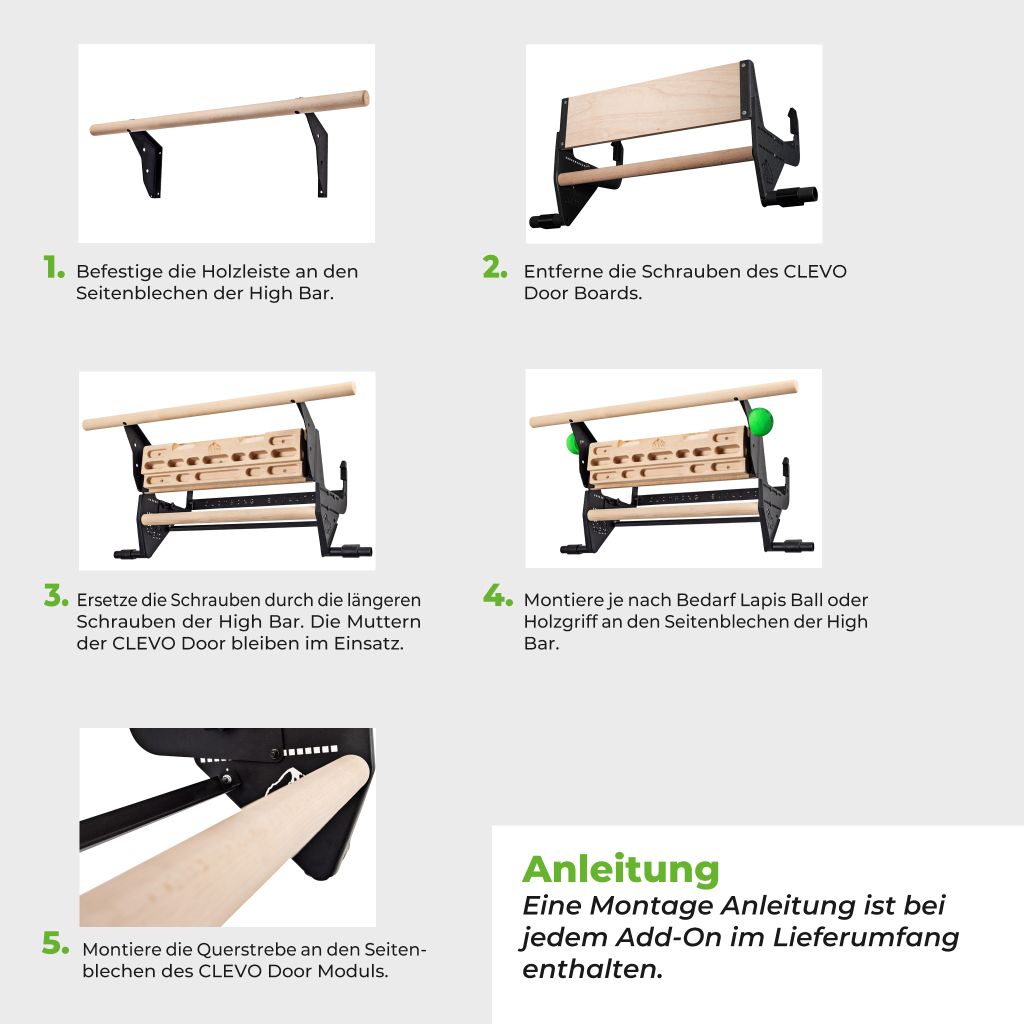 1. Befestige die Holzleiste an den Seitenblechen der High Bar.

2. Entferne die Schrauben des CLEVO Door Boards.

3. Ersetze die Schrauben durch die längeren Schrauben der High Bar. Die Muttern der CLEVO Door bleiben im Einsatz.

4. Montiere je nach Bedarf Lapis Ball oder Holzgriff an den Seitenblechen der High Bar.

5. Montiere die Querstrebe an den Seitenblechen des CLEVO Door Moduls.

Anleitung

Eine Montage Anleitung ist bei jedem Add-On im Lieferumfang enthalten.