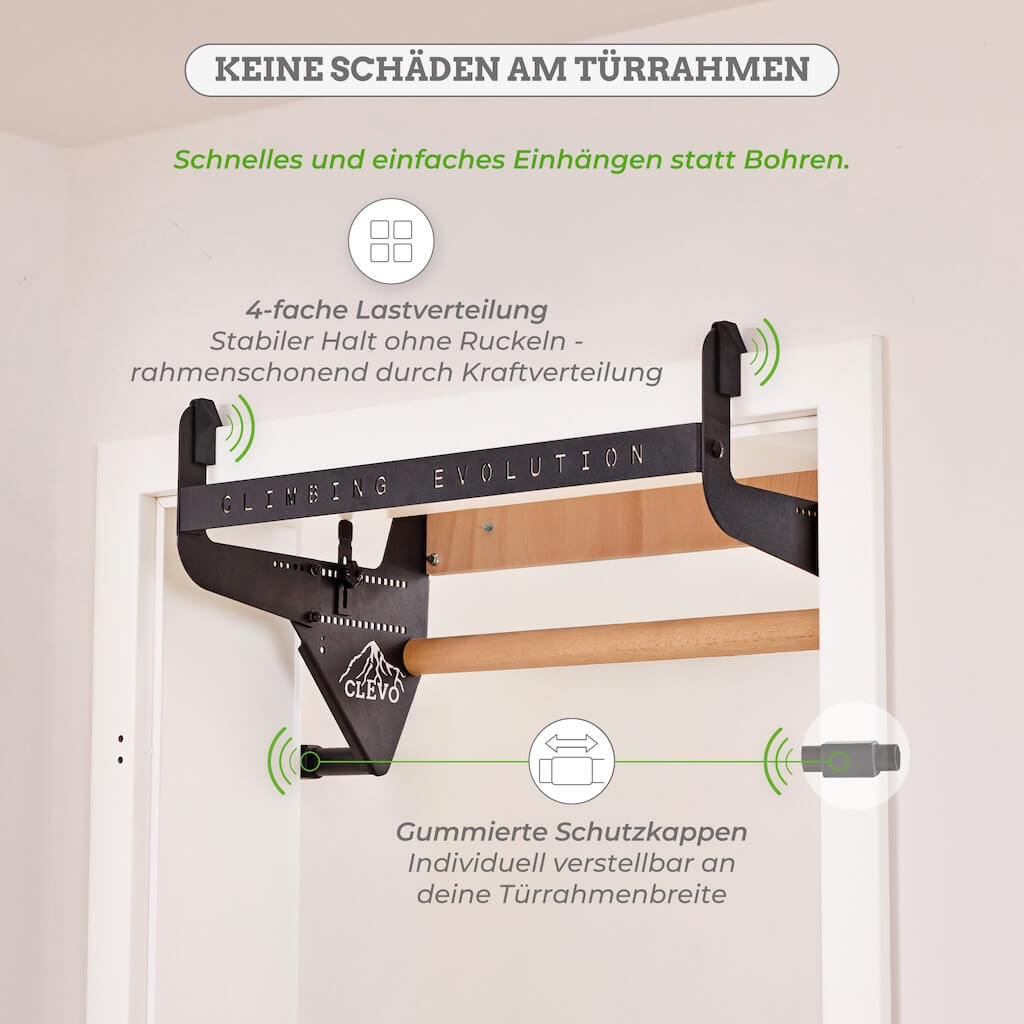 KEINE SCHÄDEN AM TÜRRAHMEN

Schnelles und einfaches Einhängen statt Bohren.

4-fache Lastverteilung
Stabiler Halt ohne Ruckeln - rahmenschonend durch Kraftverteilung

CLIMBING EVOLUTION

CLEVO

Gummierte Schutzkappen
Individuell verstellbar an deine Türrahmenbreite