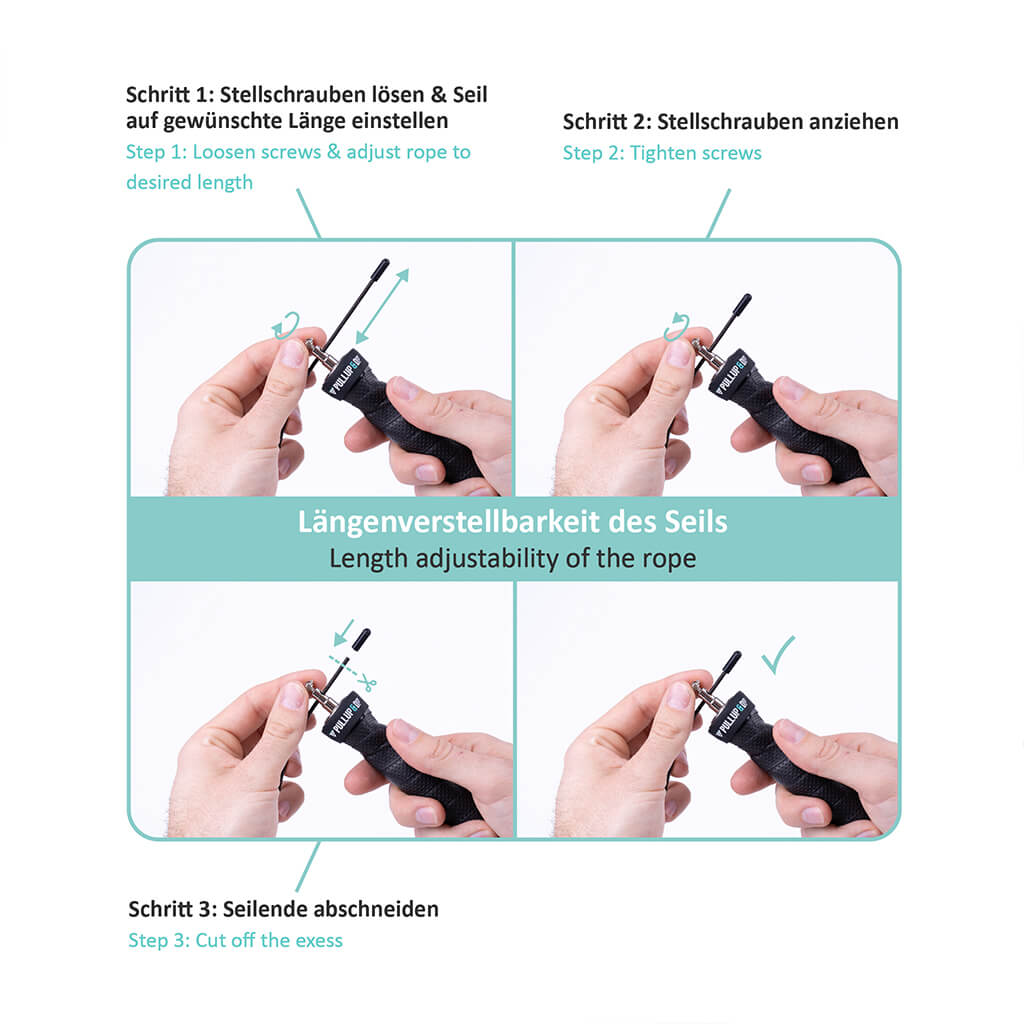 Schritt 1: Stellschrauben lösen & Seil auf gewünschte Länge einstellen
Step 1: Loosen screws & adjust rope to desired length

Schritt 2: Stellschrauben anziehen
Step 2: Tighten screws

PULLUP&DIP

PULLUP&DIP

Längenverstellbarkeit des Seils
Length adjustability of the rope

PULLUP&DIP

PULLUP&DIP

Schritt 3: Seilende abschneiden
Step 3: Cut off the exess